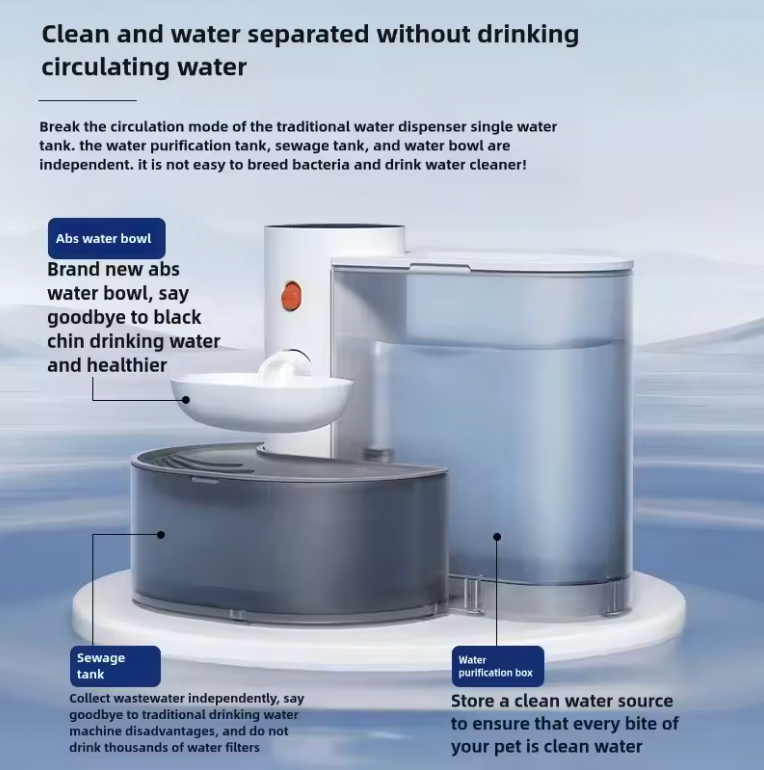 Clean and water separated without drinking circulating water

Break the circulation mode of the traditional water dispenser single water tank. the water purification tank, sewage tank, and water bowl are independent. it is not easy to breed bacteria and drink water cleaner!

Abs water bowl

Brand new abs water bowl, say goodbye to black chin drinking water and healthier

Sewage tank

Collect wastewater independently, say goodbye to traditional drinking water machine disadvantages, and do not drink thousands of water filters

Water purification box

Store a clean water source to ensure that every bite of your pet is clean water