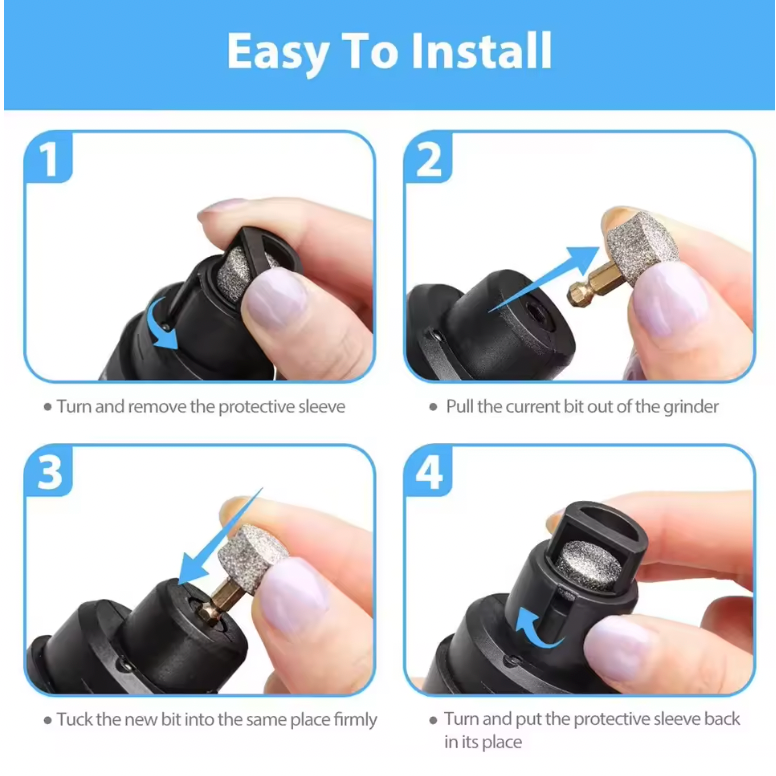 Easy To Install

1

• Turn and remove the protective sleeve

2

• Pull the current bit out of the grinder

3

• Tuck the new bit into the same place firmly

4

• Turn and put the protective sleeve back in its place