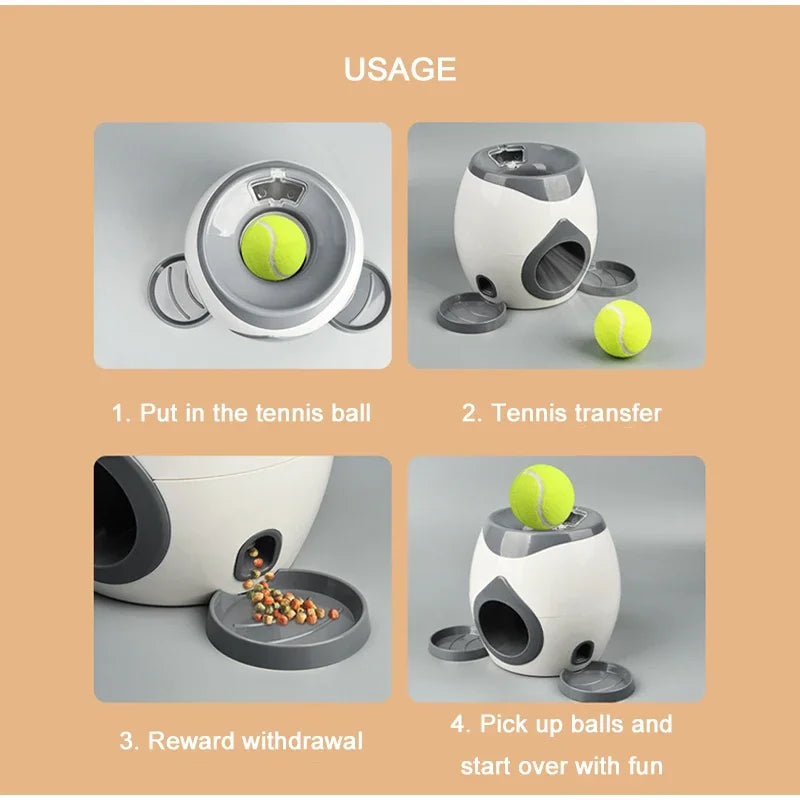 USAGE

1. Put in the tennis ball

2. Tennis transfer

3. Reward withdrawal

4. Pick up balls and start over with fun